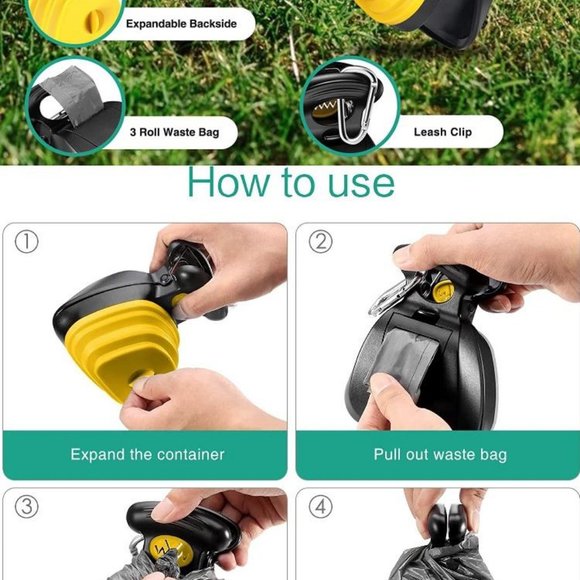 Expandable Backside

3 Roll Waste Bag

Leash Clip

How to use

①

Expand the container

②

Pull out waste bag

③

④